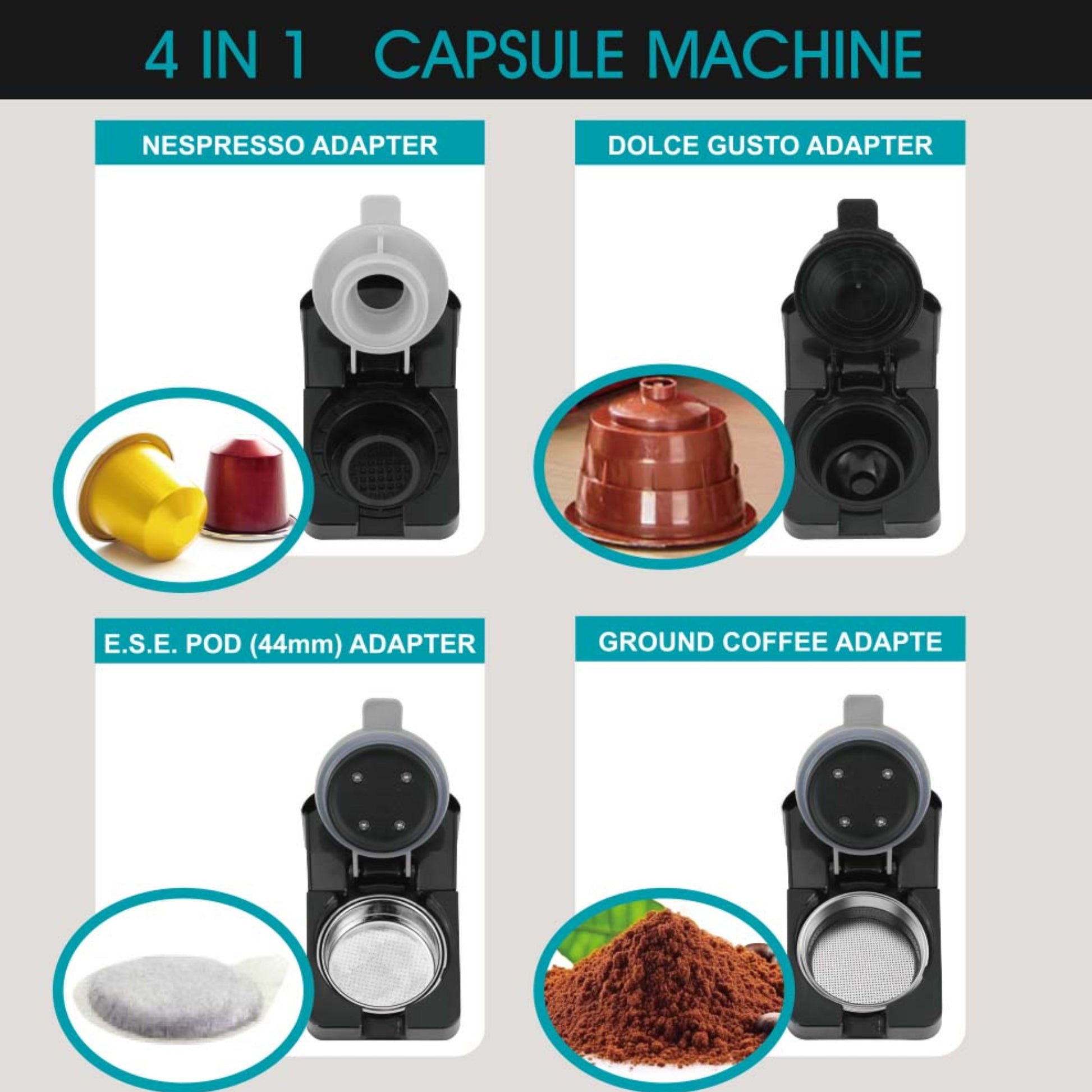 4 IN 1 CAPSULE MACHINE

NESPRESSO ADAPTER

DOLCE GUSTO ADAPTER

E.S.E. POD (44mm) ADAPTER

GROUND COFFEE ADAPTE