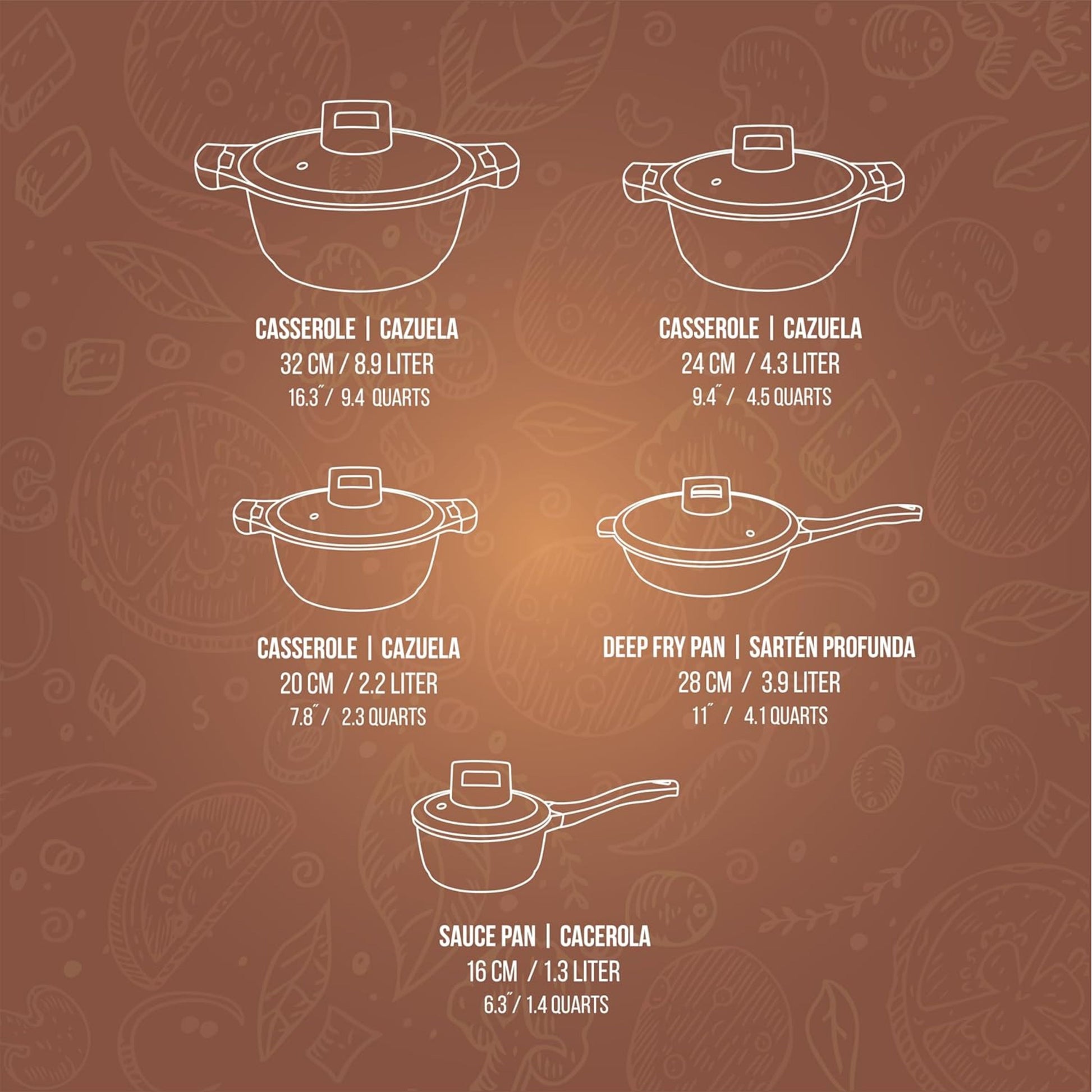 CASSEROLE | CAZUELA
32 CM / 8.9 LITER
16.3˝ / 9.4 QUARTS

CASSEROLE | CAZUELA
24 CM / 4.3 LITER
9.4˝ / 4.5 QUARTS

CASSEROLE | CAZUELA
20 CM / 2.2 LITER
7.8˝ / 2.3 QUARTS

DEEP FRY PAN | SARTÉN PROFUNDA
28 CM / 3.9 LITER
11˝ / 4.1 QUARTS

SAUCE PAN | CACEROLA
16 CM / 1.3 LITER
6.3˝ / 1.4 QUARTS