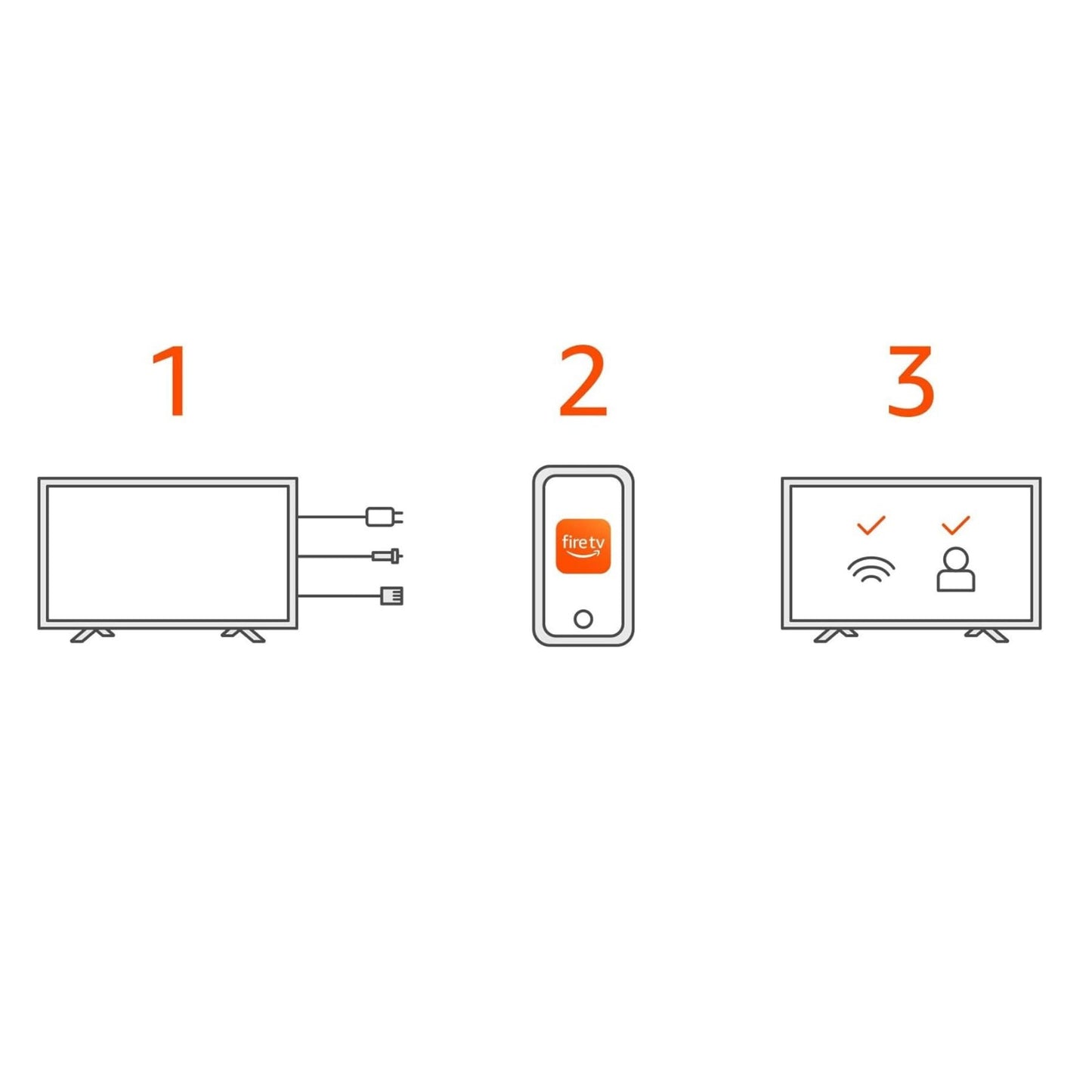 1

2

fire tv

3