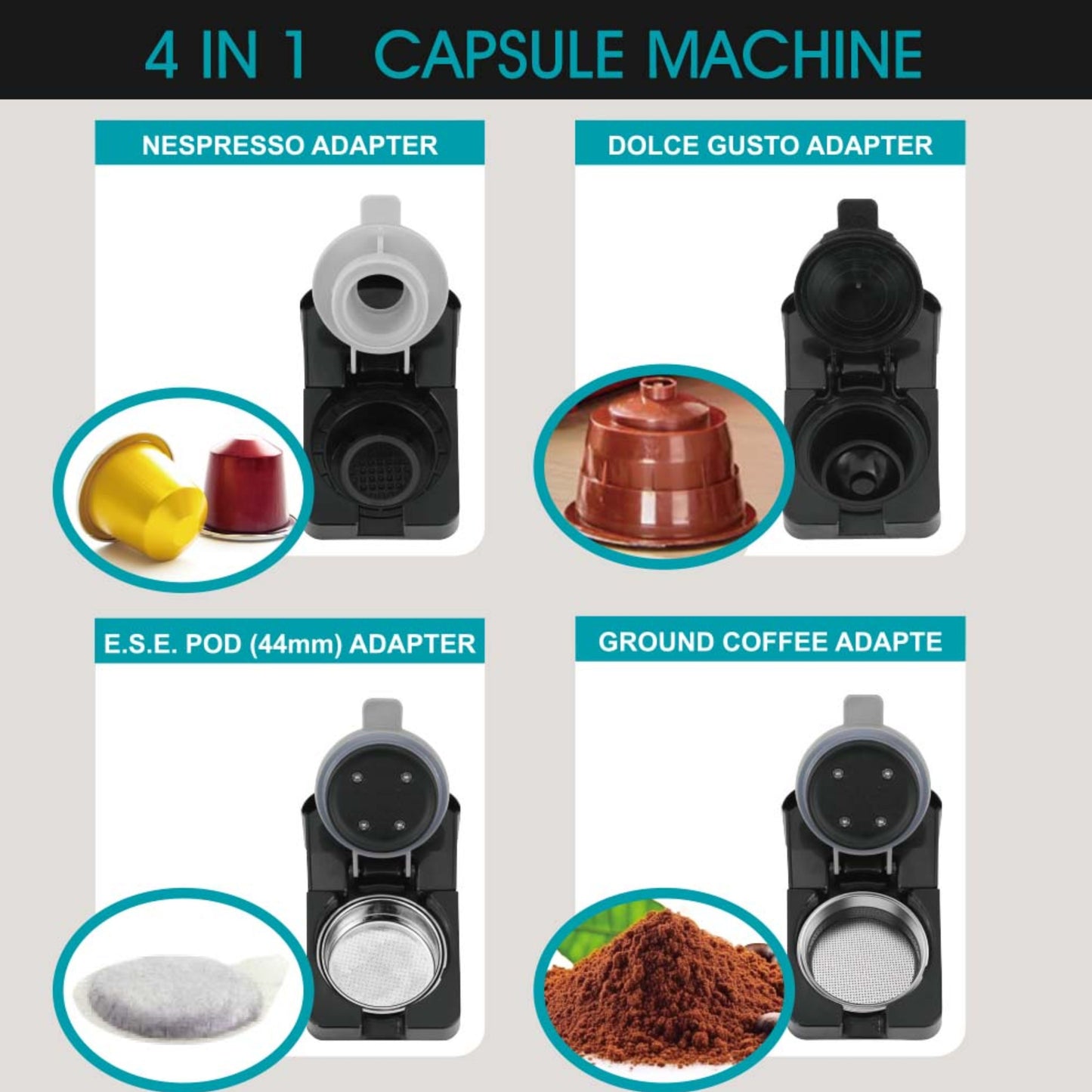 4 IN 1 CAPSULE MACHINE

NESPRESSO ADAPTER

DOLCE GUSTO ADAPTER

E.S.E. POD (44mm) ADAPTER

GROUND COFFEE ADAPTE